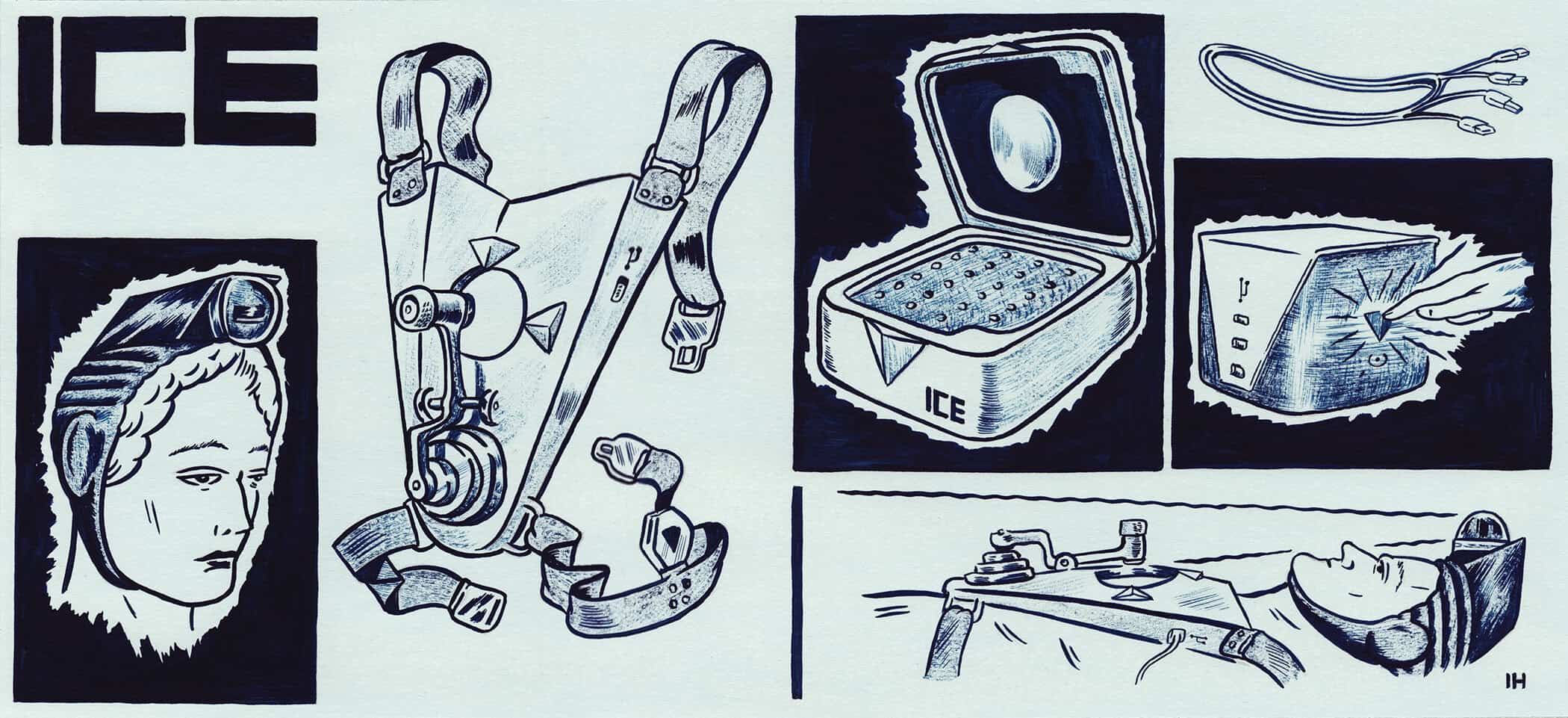 ICE

ICE

IH